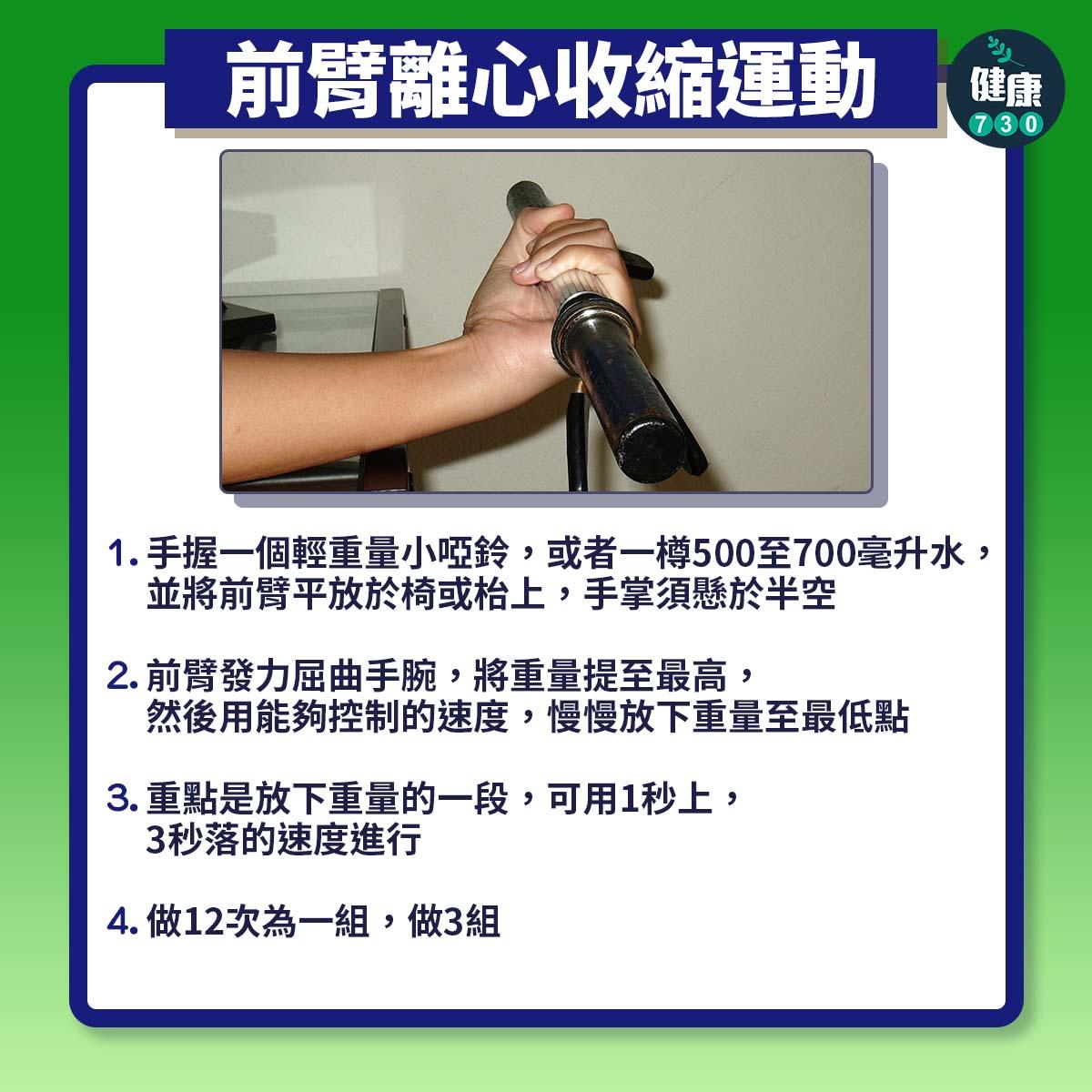 前臂離心收縮運動

健康
730

1. 手握一個輕重量小啞鈴，或者一樽500至700毫升水，並將前臂平放於椅或枱上，手掌須懸於半空

2. 前臂發力屈曲手腕，將重量提至最高，然後用能夠控制的速度，慢慢放下重量至最低點

3. 重點是放下重量的一段，可用1秒上，3秒落的速度進行

4. 做12次為一組，做3組