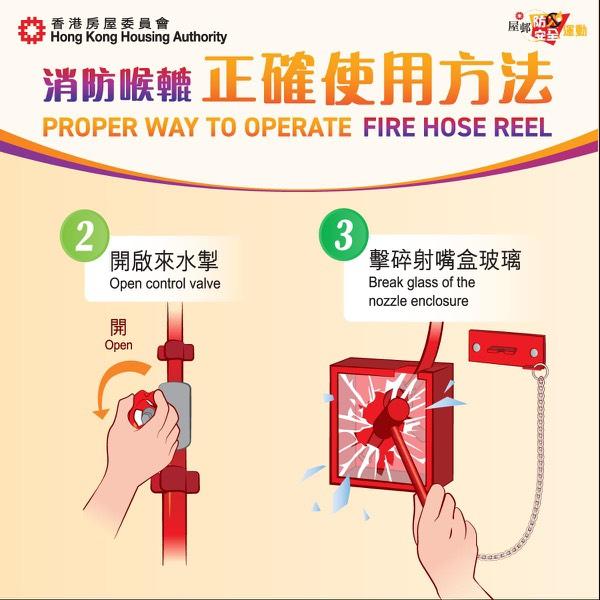 香港房屋委員會
Hong Kong Housing Authority

屋邨防火安全運動

消防喉轆 正確使用方法
PROPER WAY TO OPERATE FIRE HOSE REEL

2
開啟來水掣
Open control valve

開
Open

3
擊碎射嘴盒玻璃
Break glass of the nozzle enclosure