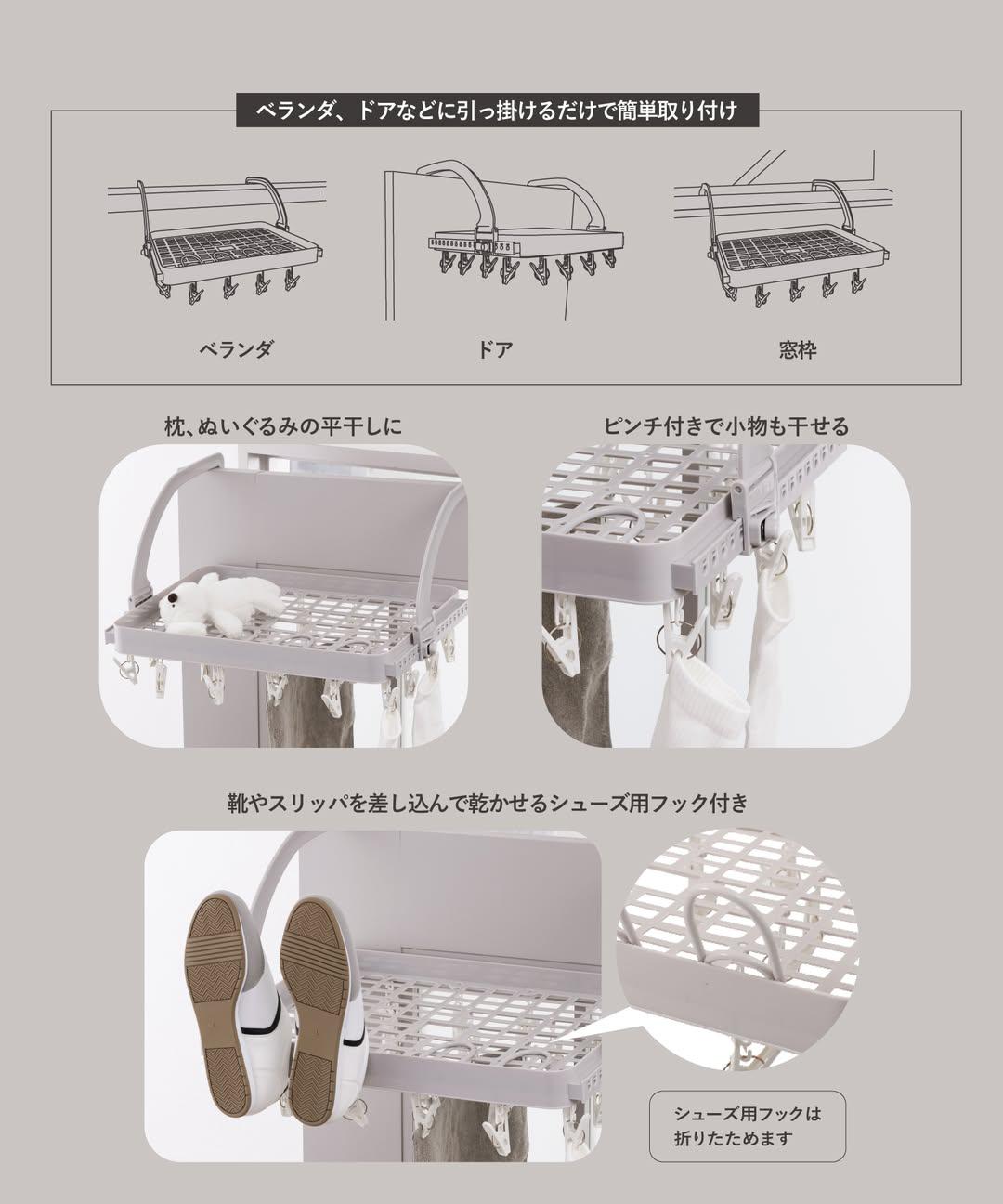 ベランダ、ドアなどに引っ掛けるだけで簡単取り付け

ベランダ

ドア

窓枠

枕、ぬいぐるみの平干しに

ピンチ付きで小物も干せる

靴やスリッパを差し込んで乾かせるシューズ用フック付き

シューズ用フックは折りたためます