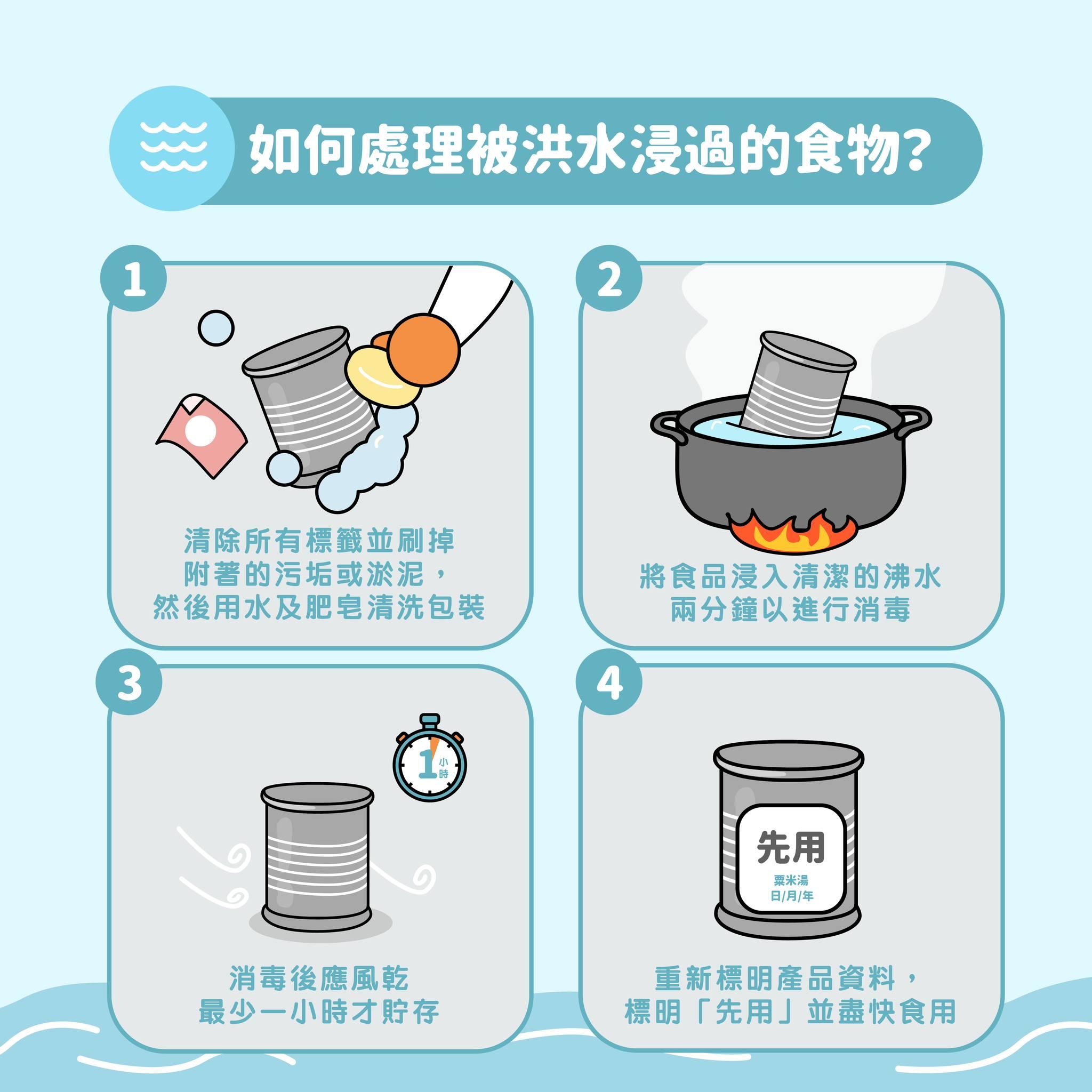 如何處理被洪水浸過的食物?

1

清除所有標籤並刷掉附著的污垢或淤泥，然後用水及肥皂清洗包裝

2

將食品浸入清潔的沸水兩分鐘以進行消毒

3

1 小時

消毒後應風乾最少一小時才貯存

4

先用
粟米湯
日/月/年

重新標明產品資料，標明「先用」並盡快食用