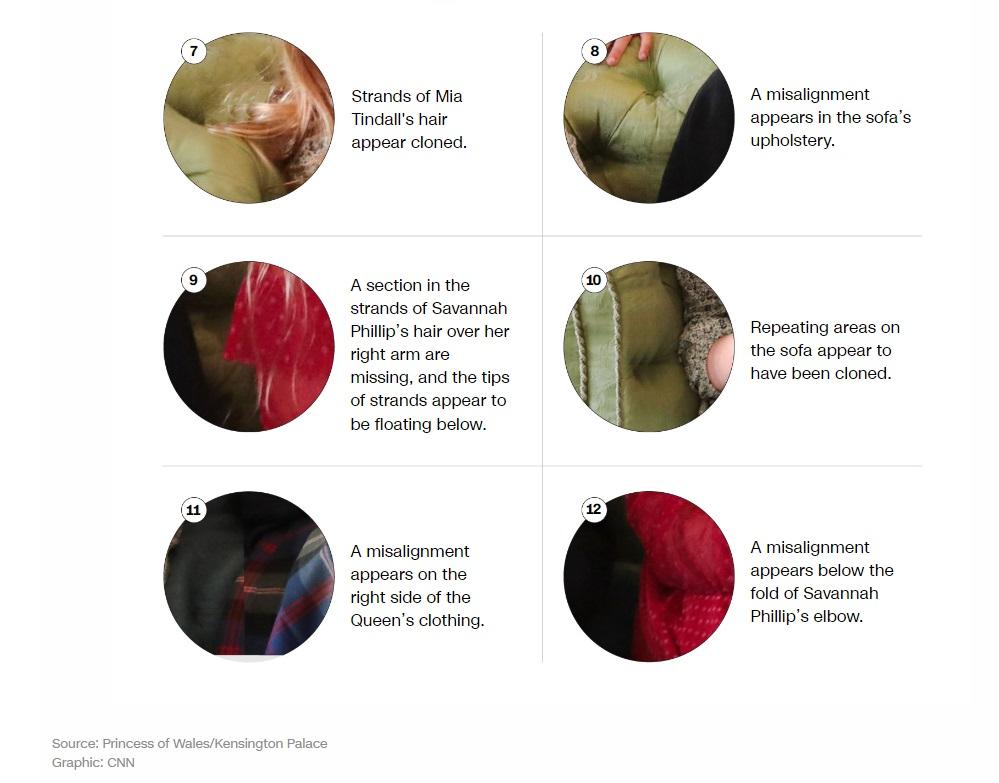 7
Strands of Mia Tindall's hair appear cloned.

8
A misalignment appears in the sofa's upholstery.

9
A section in the strands of Savannah Phillip's hair over her right arm are missing, and the tips of strands appear to be floating below.

10
Repeating areas on the sofa appear to have been cloned.

11
A misalignment appears on the right side of the Queen's clothing.

12
A misalignment appears below the fold of Savannah Phillip's elbow.

Source: Princess of Wales/Kensington Palace
Graphic: CNN