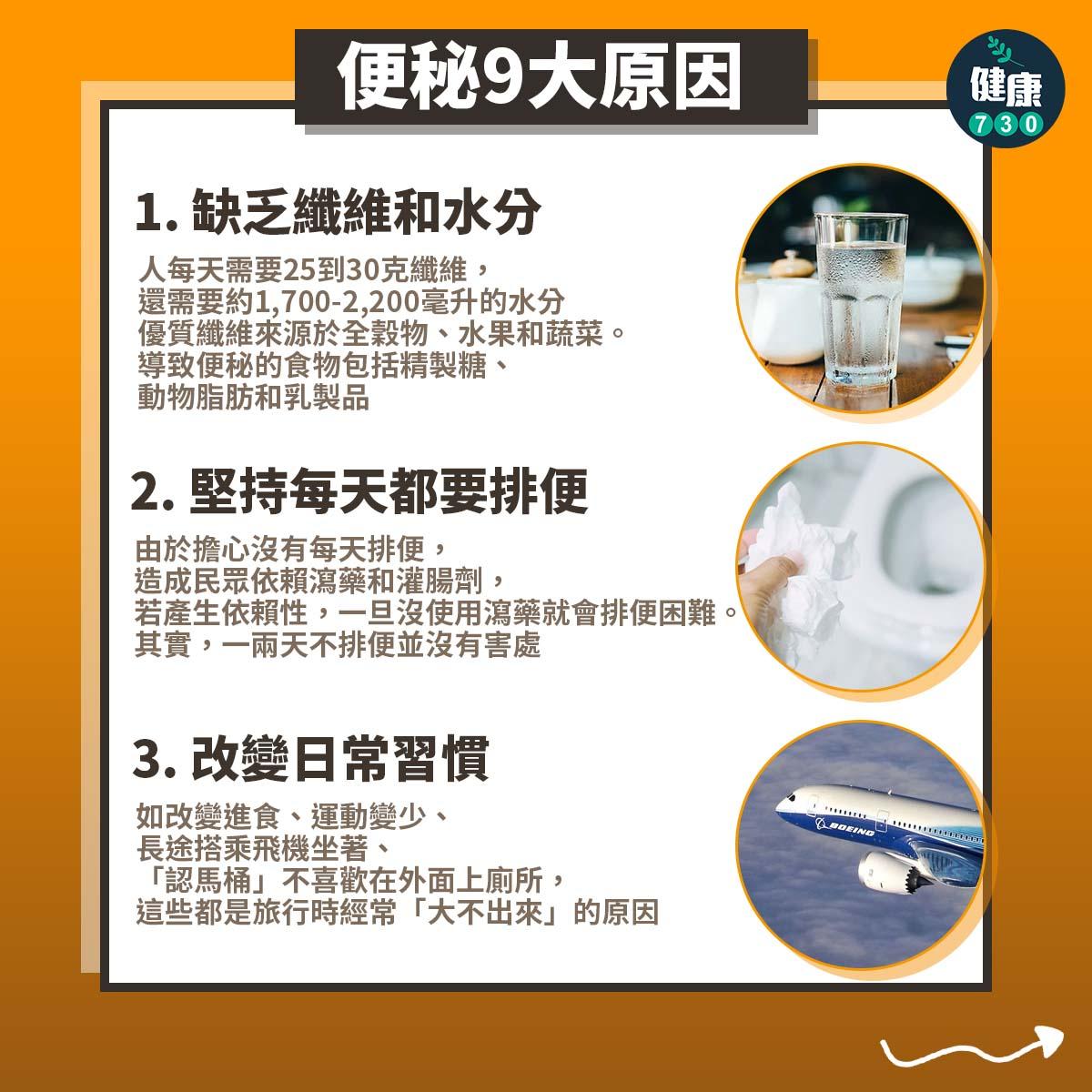 便秘9大原因

健康
730

1. 缺乏纖維和水分

人每天需要25到30克纖維，
還需要約1,700-2,200毫升的水分
優質纖維來源於全穀物、水果和蔬菜。
導致便秘的食物包括精製糖、
動物脂肪和乳製品

2. 堅持每天都要排便

由於擔心沒有每天排便，
造成民眾依賴瀉藥和灌腸劑，
若產生依賴性，一旦沒使用瀉藥就會排便困難。
其實，一兩天不排便並沒有害處

3. 改變日常習慣

如改變進食、運動變少、
長途搭乘飛機坐著、
「認馬桶」不喜歡在外面上廁所，
這些都是旅行時經常「大不出來」的原因

BOEING