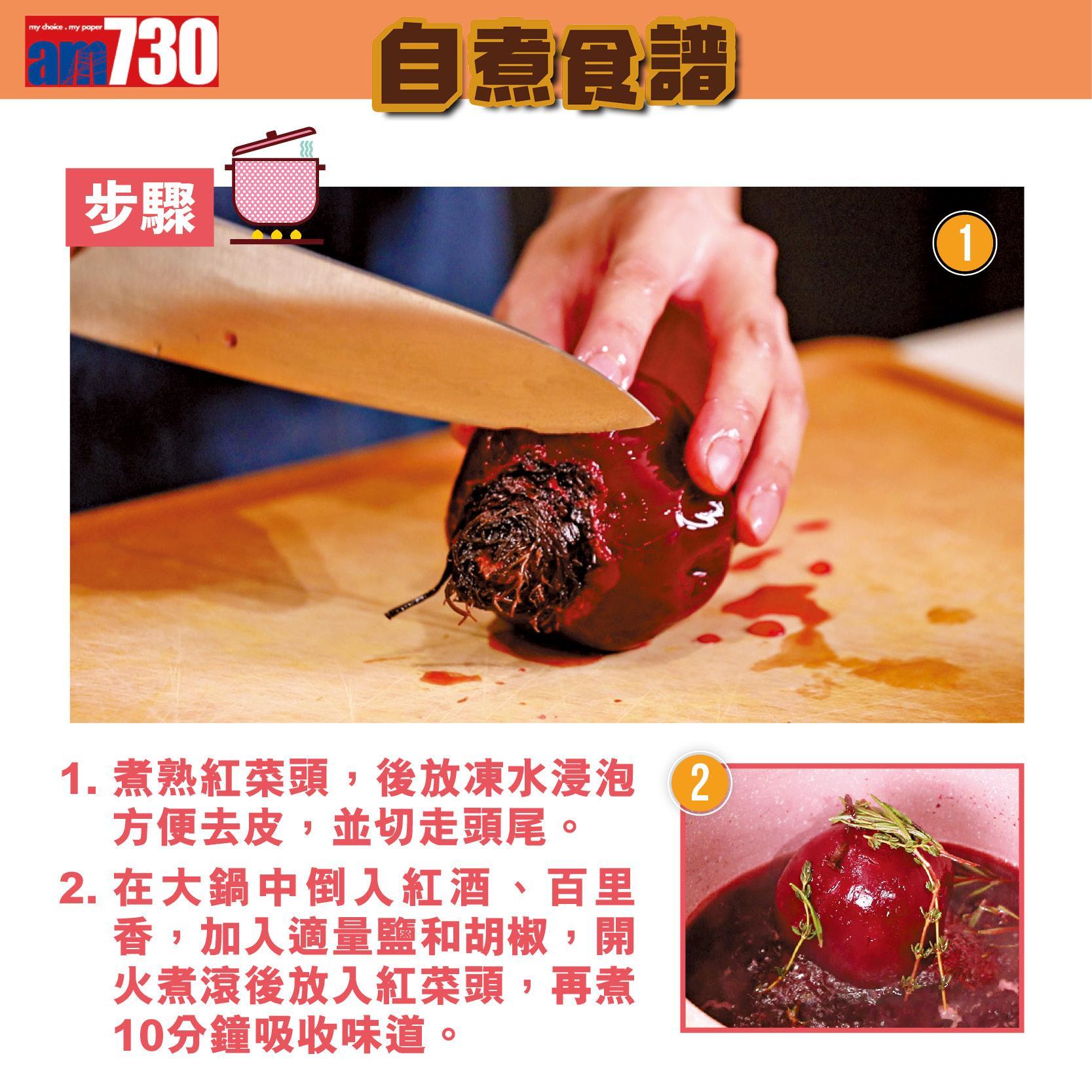 my choice . my paper
am730

自煮食譜

步驟

1

1. 煮熟紅菜頭，後放凍水浸泡方便去皮，並切走頭尾。

2. 在大鍋中倒入紅酒、百里香，加入適量鹽和胡椒，開火煮滾後放入紅菜頭，再煮10分鐘吸收味道。

2