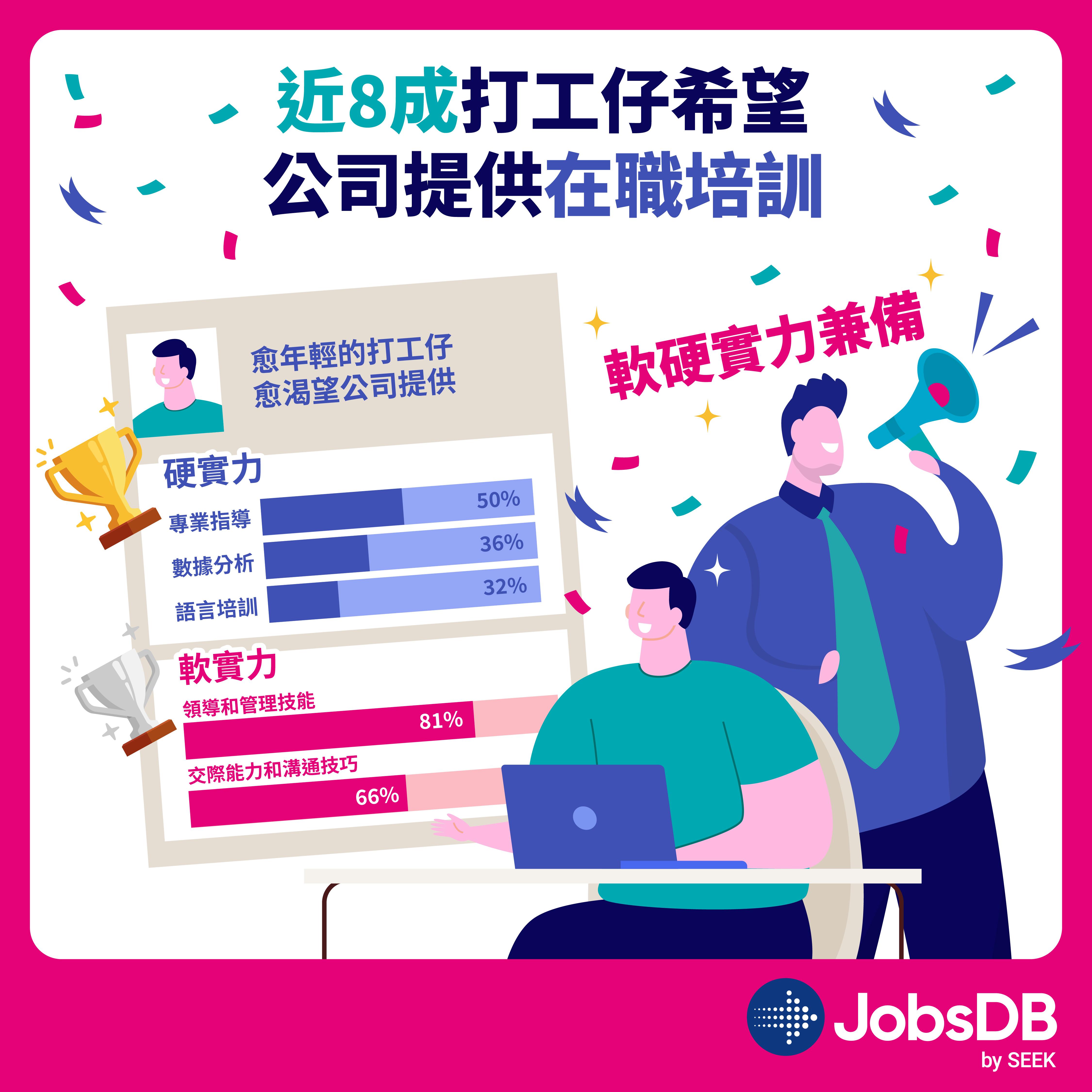 近8成打工仔希望
公司提供在職培訓

愈年輕的打工仔
愈渴望公司提供

軟硬實力兼備

硬實力

專業指導 50%

數據分析 36%

語言培訓 32%

軟實力

領導和管理技能 81%

交際能力和溝通技巧 66%

JobsDB
by SEEK