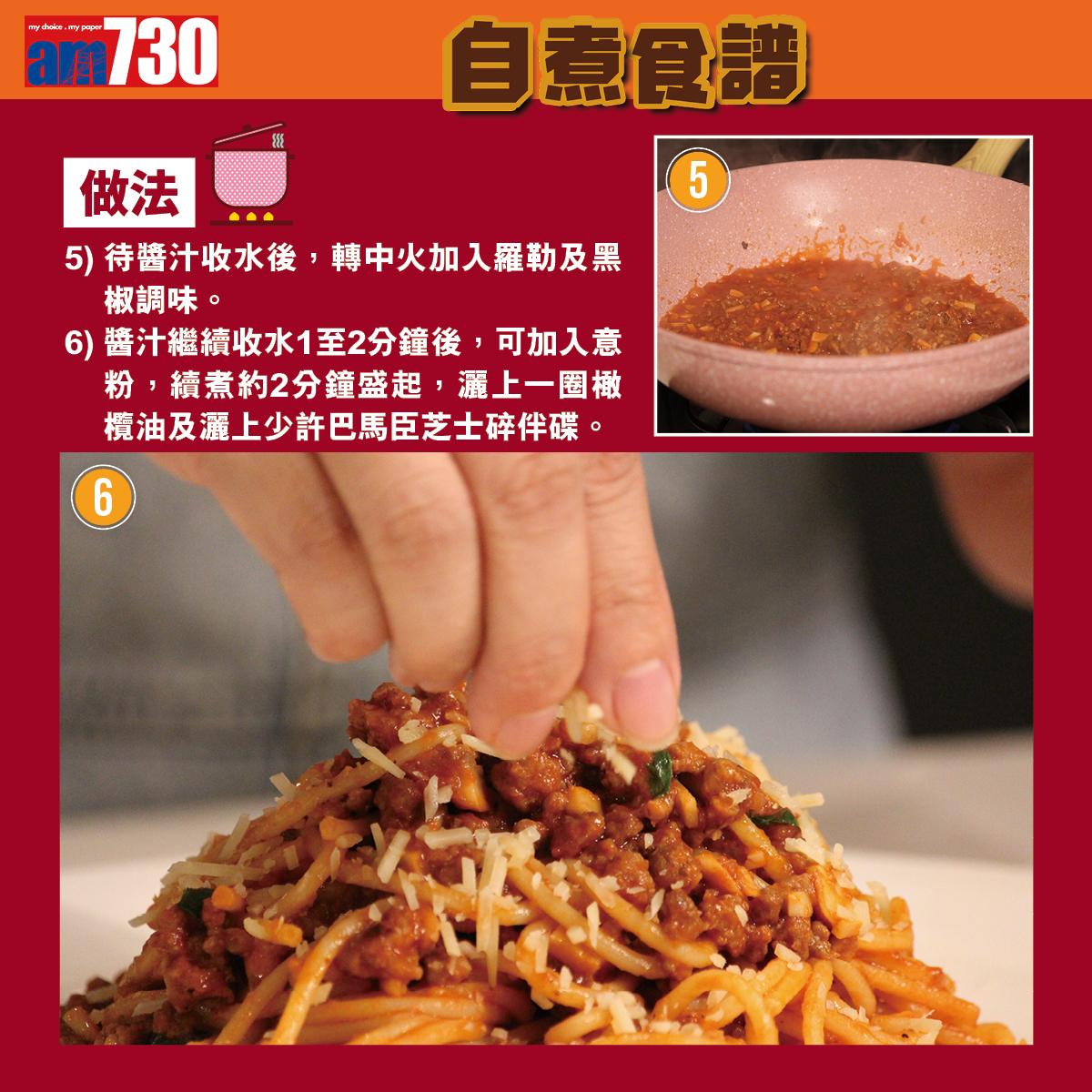 my choice . my paper am730

自煮食譜

做法

5) 待醬汁收水後，轉中火加入羅勒及黑椒調味。

6) 醬汁繼續收水1至2分鐘後，可加入意粉，續煮約2分鐘盛起，灑上一圈橄欖油及灑上少許巴馬臣芝士碎伴碟。

5

6