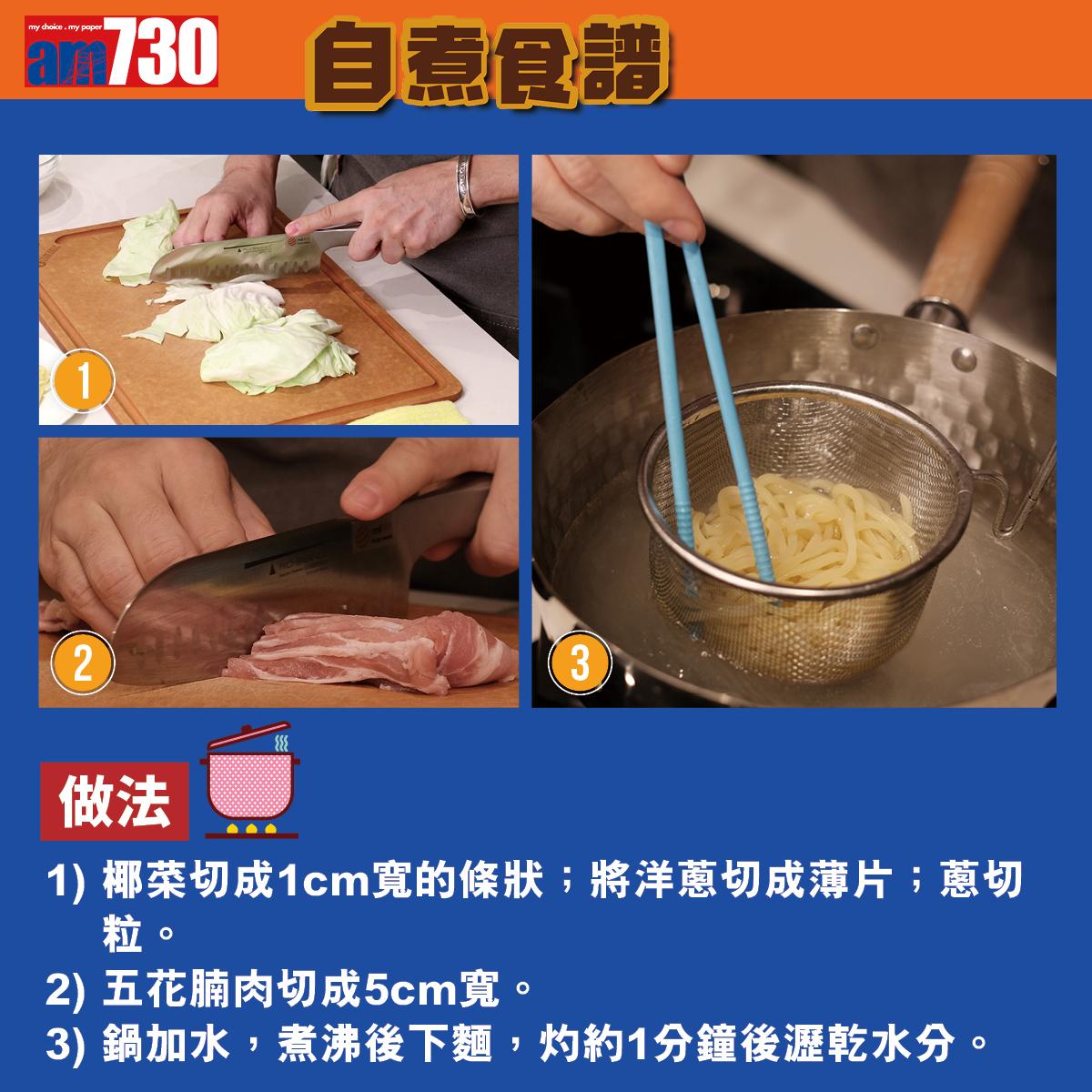 my choice . my paper
am730

自煮食譜

1

2

3

做法

1) 椰菜切成1cm寬的條狀；將洋蔥切成薄片；蔥切粒。

2) 五花腩肉切成5cm寬。

3) 鍋加水，煮沸後下麵，灼約1分鐘後瀝乾水分。