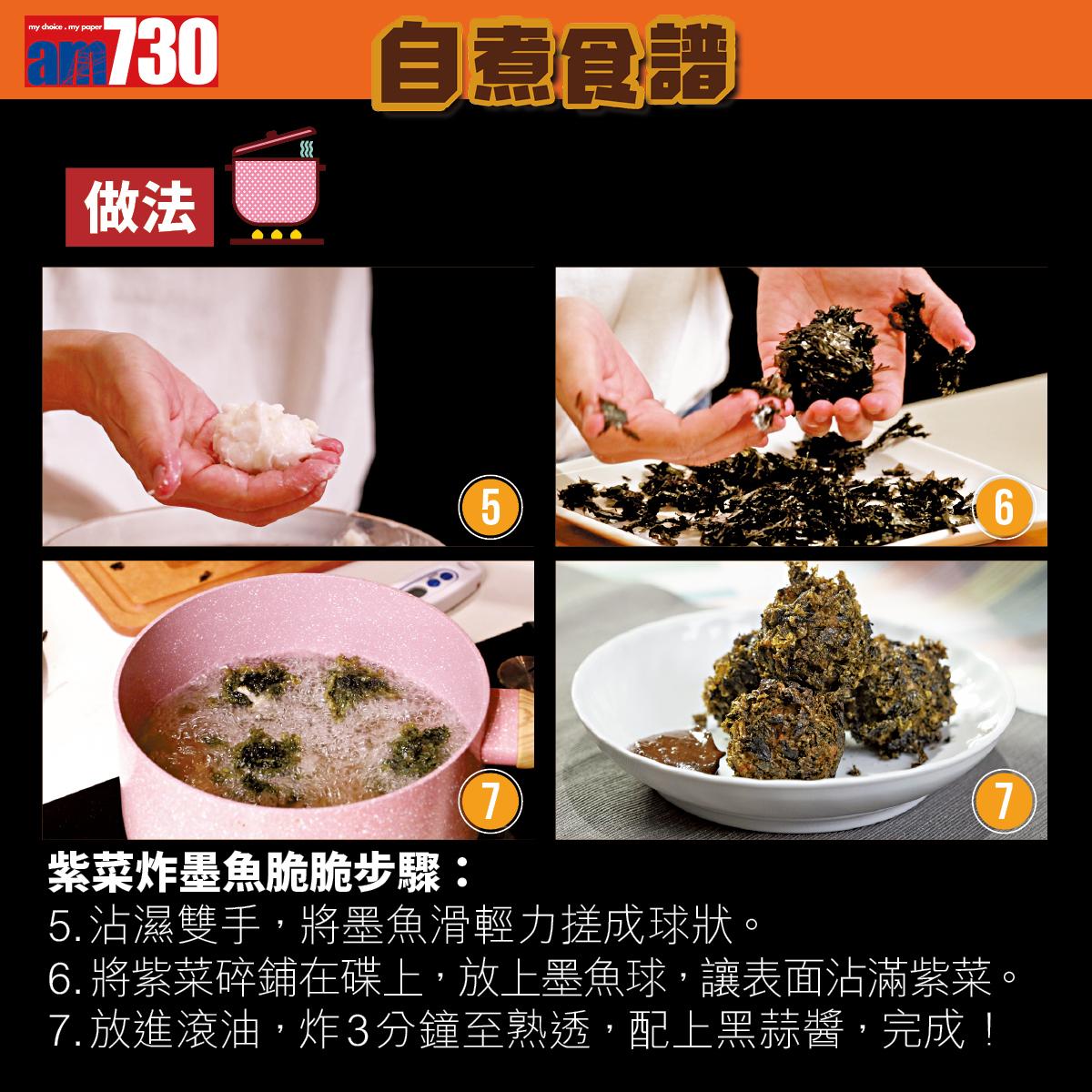 my choice . my paper am730

自煮食譜

做法

5

6

7

7

紫菜炸墨魚脆脆步驟：
5. 沾濕雙手，將墨魚滑輕力搓成球狀。
6. 將紫菜碎鋪在碟上，放上墨魚球，讓表面沾滿紫菜。
7. 放進滾油，炸3分鐘至熟透，配上黑蒜醬，完成！