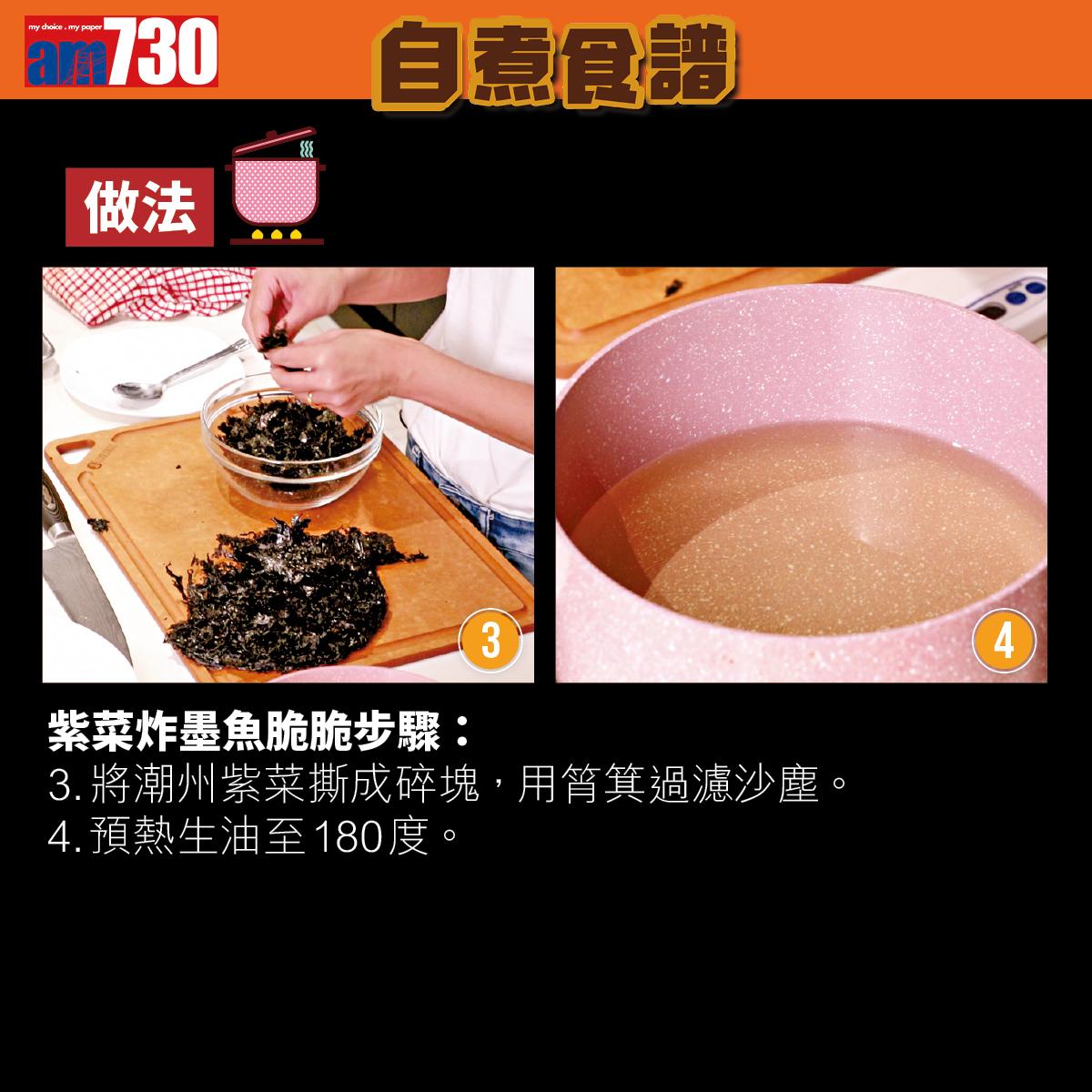 my choice . my paper am730

自煮食譜

做法

3

4

紫菜炸墨魚脆脆步驟：
3. 將潮州紫菜撕成碎塊，用筲箕過濾沙塵。
4. 預熱生油至180度。